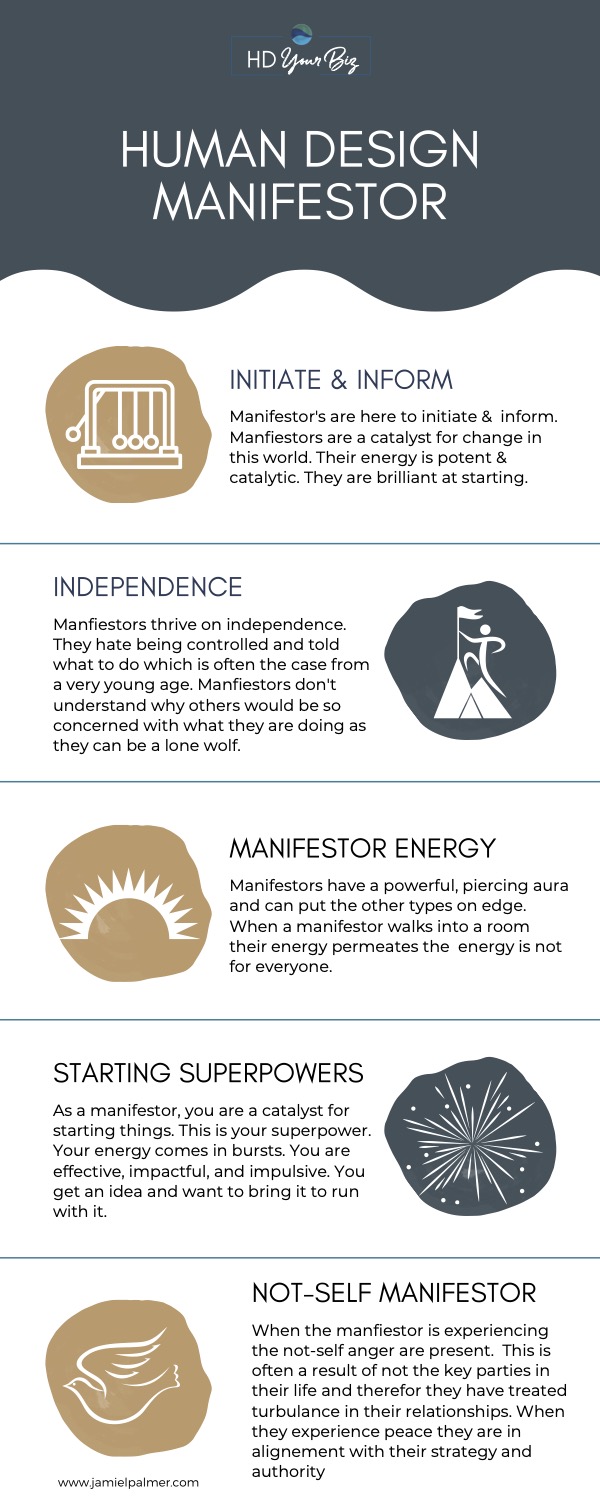 HD Your Biz

HUMAN DESIGN MANIFESTOR

INITIATE & INFORM

Manifestor's are here to initiate & inform. Manfiestors are a catalyst for change in this world. Their energy is potent & catalytic. They are brilliant at starting.

INDEPENDENCE

Manfiestors thrive on independence. They hate being controlled and told what to do which is often the case from a very young age. Manfiestors don't understand why others would be so concerned with what they are doing as they can be a lone wolf.

MANIFESTOR ENERGY

Manifestors have a powerful, piercing aura and can put the other types on edge. When a manifestor walks into a room their energy permeates the energy is not for everyone.

STARTING SUPERPOWERS

As a manifestor, you are a catalyst for starting things. This is your superpower. Your energy comes in bursts. You are effective, impactful, and impulsive. You get an idea and want to bring it to run with it.

NOT-SELF MANIFESTOR

When the manfiestor is experiencing the not-self anger are present. This is often a result of not the key parties in their life and therefor they have treated turbulance in their relationships. When they experience peace they are in alignement with their strategy and authority

www.jamielpalmer.com