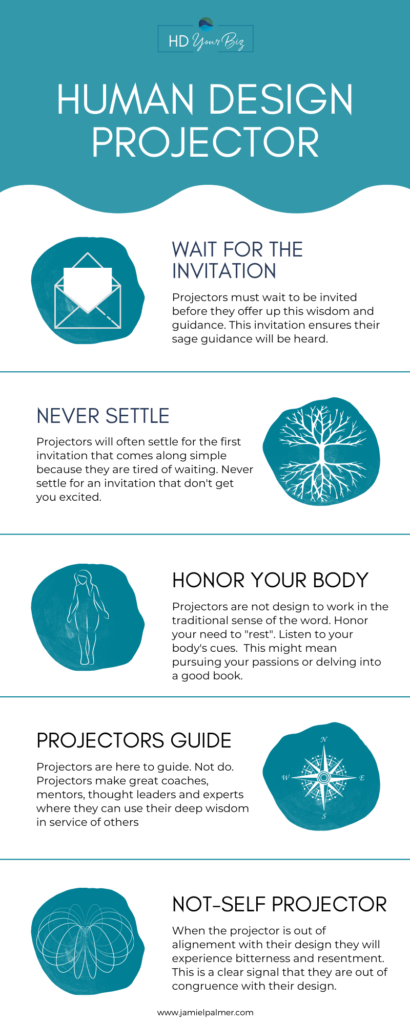 HD Your Biz

HUMAN DESIGN PROJECTOR

WAIT FOR THE INVITATION

Projectors must wait to be invited before they offer up this wisdom and guidance. This invitation ensures their sage guidance will be heard.

NEVER SETTLE

Projectors will often settle for the first invitation that comes along simple because they are tired of waiting. Never settle for an invitation that don't get you excited.

HONOR YOUR BODY

Projectors are not design to work in the traditional sense of the word. Honor your need to "rest". Listen to your body's cues. This might mean pursuing your passions or delving into a good book.

PROJECTORS GUIDE

Projectors are here to guide. Not do. Projectors make great coaches, mentors, thought leaders and experts where they can use their deep wisdom in service of others

N
W
E
S

NOT-SELF PROJECTOR

When the projector is out of alignement with their design they will experience bitterness and resentment. This is a clear signal that they are out of congruence with their design.

www.jamielpalmer.com